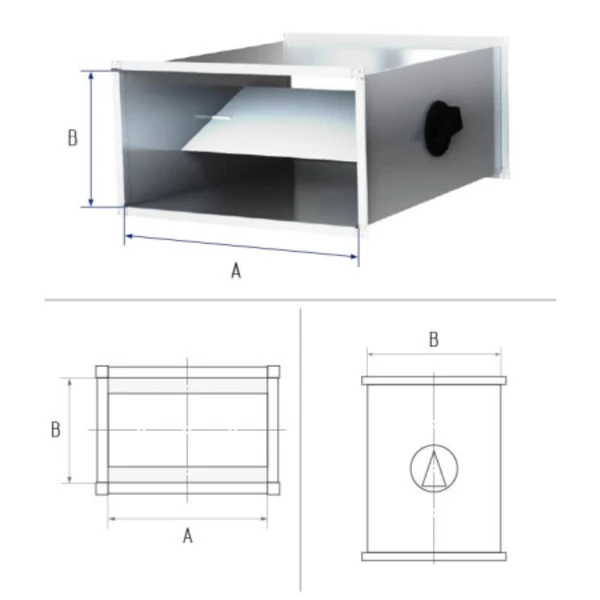 B

A

B

A

B