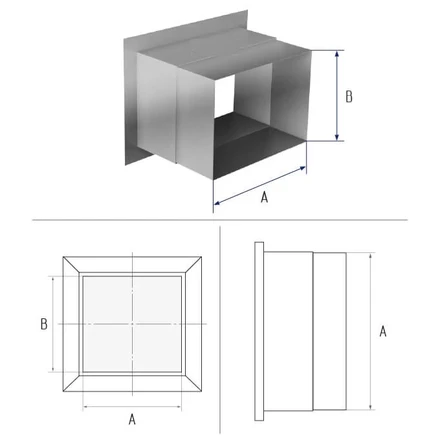 B

A

B

A

A