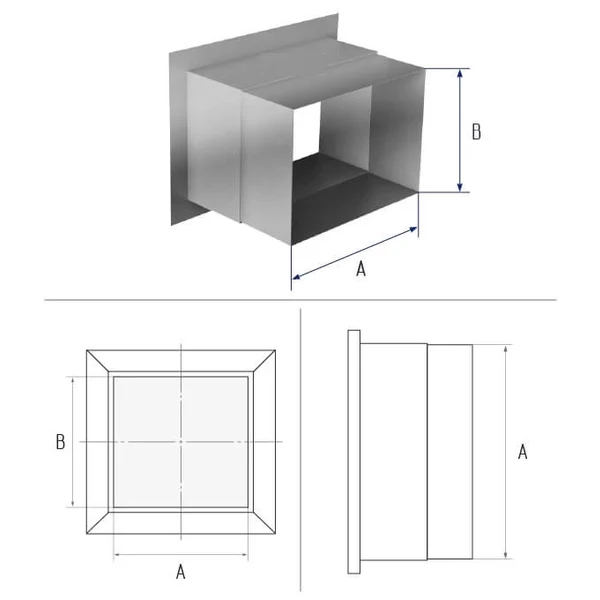 B

A

B

A

A