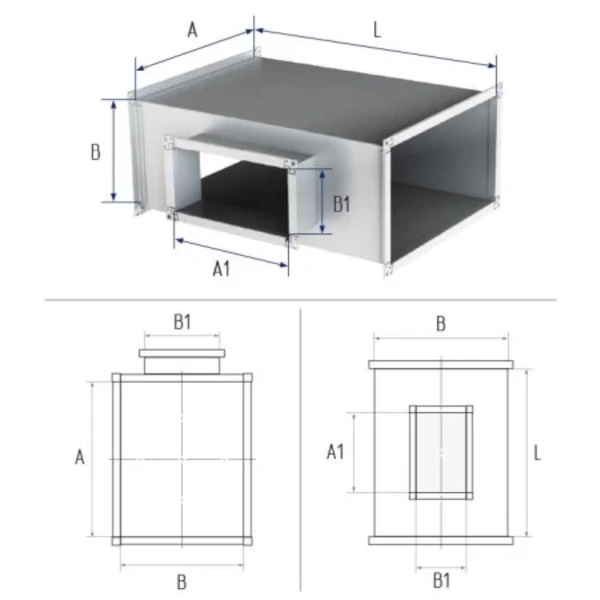 A
L
B
B1
A1
B1
A
B
B
A1
L
B1